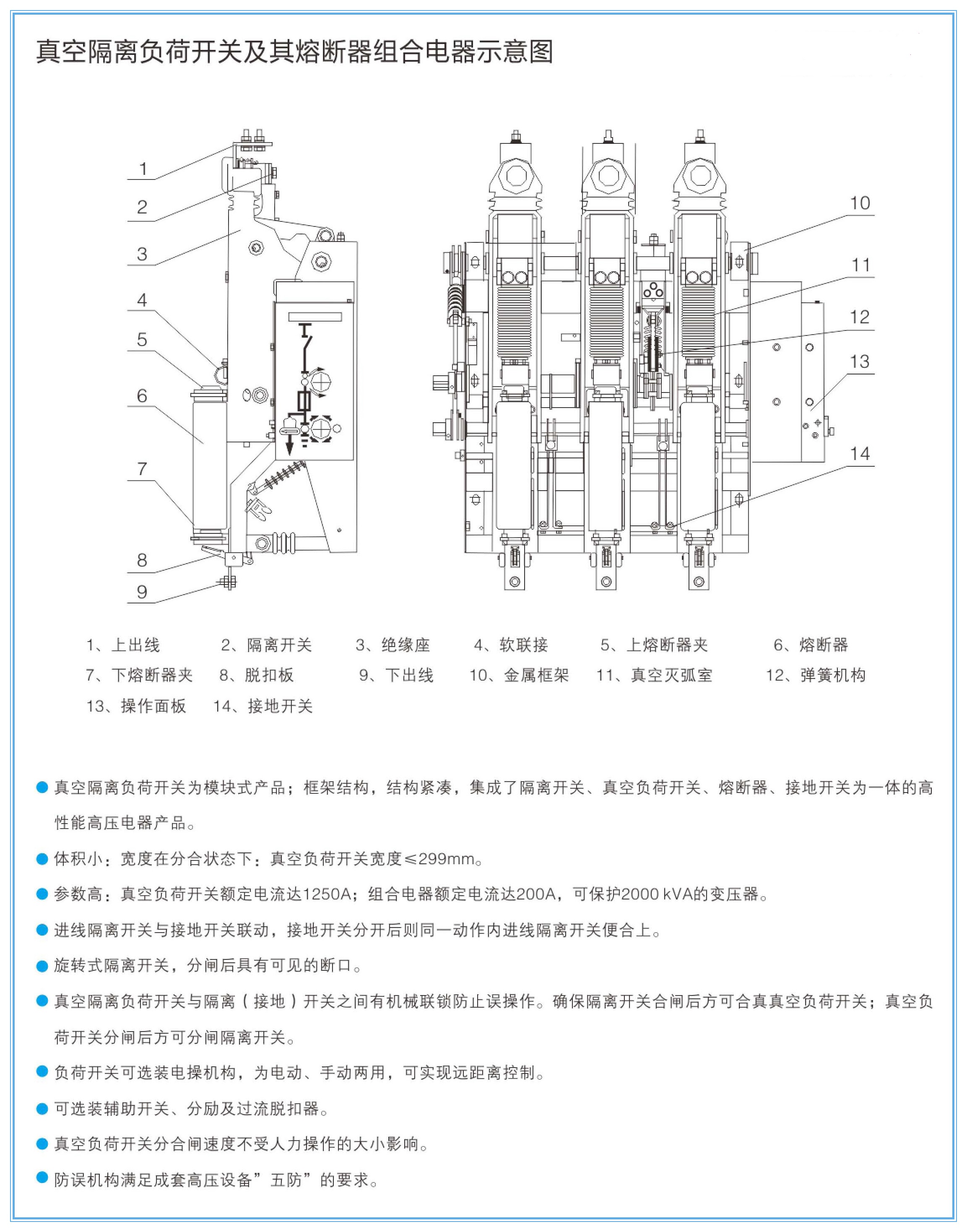 真空隔离负荷开关及其熔断器组合电器示意图

1
2
3
4
5
6
7
8
9

10
11
12
13
14

1、上出线　2、隔离开关　3、绝缘座　4、软联接　5、上熔断器夹　6、熔断器
7、下熔断器夹　8、脱扣板　9、下出线　10、金属框架　11、真空灭弧室　12、弹簧机构
13、操作面板　14、接地开关

● 真空隔离负荷开关为模块式产品；框架结构，结构紧凑，集成了隔离开关、真空负荷开关、熔断器、接地开关为一体的高性能高压电器产品。

● 体积小：宽度在分合状态下：真空负荷开关宽度≤299mm。

● 参数高：真空负荷开关额定电流达1250A；组合电器额定电流达200A，可保护2000 kVA的变压器。

● 进线隔离开关与接地开关联动，接地开关分开后则同一动作内进线隔离开关便合上。

● 旋转式隔离开关，分闸后具有可见的断口。

● 真空隔离负荷开关与隔离（接地）开关之间有机械联锁防止误操作。确保隔离开关合闸后方可合真真空负荷开关；真空负荷开关分闸后方可分闸隔离开关。

● 负荷开关可选装电操机构，为电动、手动两用，可实现远距离控制。

● 可选装辅助开关、分励及过流脱扣器。

● 真空负荷开关分合闸速度不受人力操作的大小影响。

● 防误机构满足成套高压设备”五防”的要求。