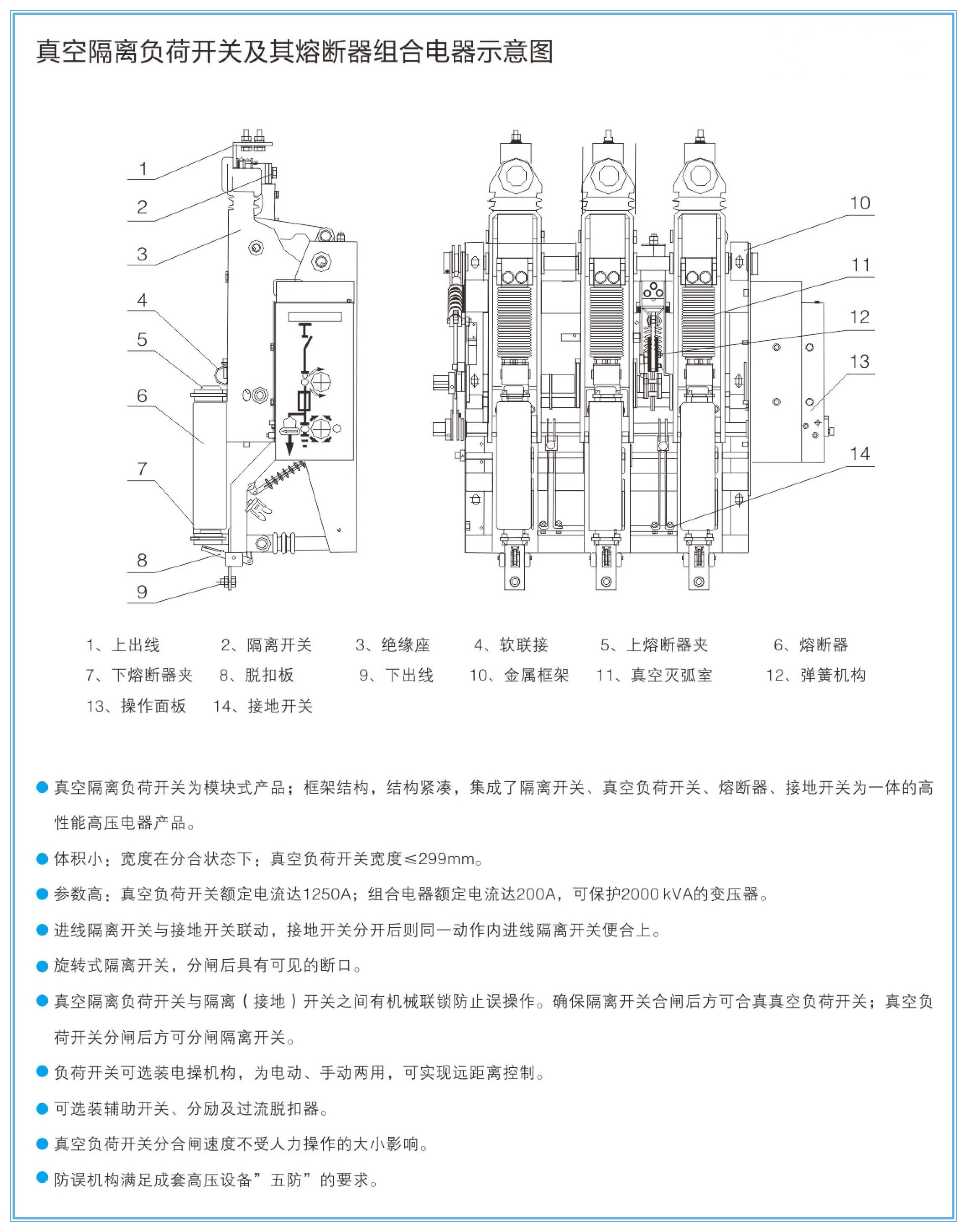 真空隔离负荷开关及其熔断器组合电器示意图

1
2
3
4
5
6
7
8
9

10
11
12
13
14

1、上出线　2、隔离开关　3、绝缘座　4、软联接　5、上熔断器夹　6、熔断器
7、下熔断器夹　8、脱扣板　9、下出线　10、金属框架　11、真空灭弧室　12、弹簧机构
13、操作面板　14、接地开关

● 真空隔离负荷开关为模块式产品；框架结构，结构紧凑，集成了隔离开关、真空负荷开关、熔断器、接地开关为一体的高性能高压电器产品。

● 体积小：宽度在分合状态下：真空负荷开关宽度≤299mm。

● 参数高：真空负荷开关额定电流达1250A；组合电器额定电流达200A，可保护2000 kVA的变压器。

● 进线隔离开关与接地开关联动，接地开关分开后则同一动作内进线隔离开关便合上。

● 旋转式隔离开关，分闸后具有可见的断口。

● 真空隔离负荷开关与隔离（接地）开关之间有机械联锁防止误操作。确保隔离开关合闸后方可合真真空负荷开关；真空负荷开关分闸后方可分闸隔离开关。

● 负荷开关可选装电操机构，为电动、手动两用，可实现远距离控制。

● 可选装辅助开关、分励及过流脱扣器。

● 真空负荷开关分合闸速度不受人力操作的大小影响。

● 防误机构满足成套高压设备”五防”的要求。